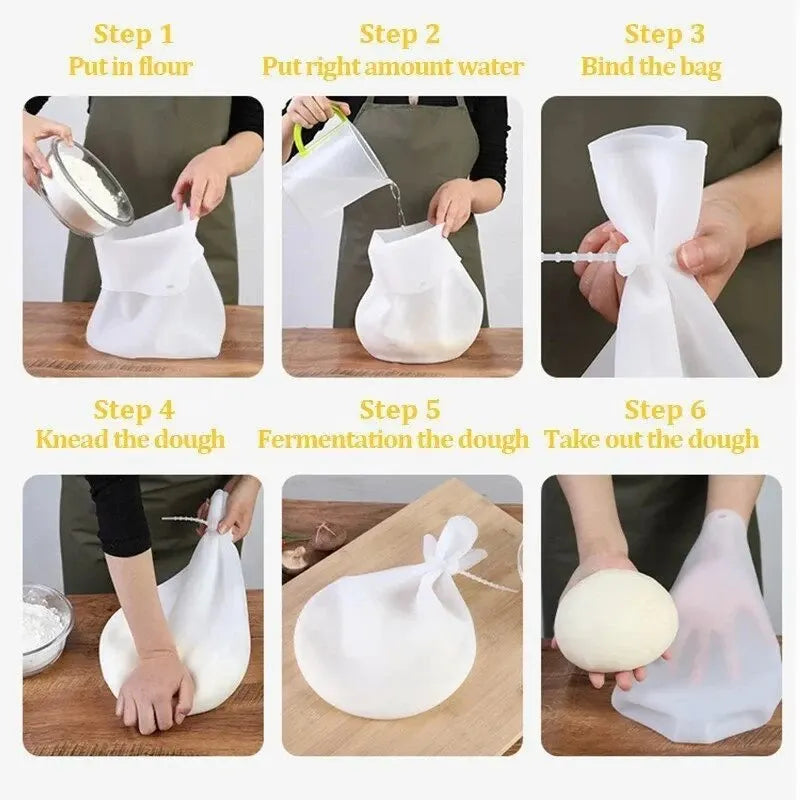 Step 1
Put in flour

Step 2
Put right amount water

Step 3
Bind the bag

Step 4
Knead the dough

Step 5
Fermentation the dough

Step 6
Take out the dough