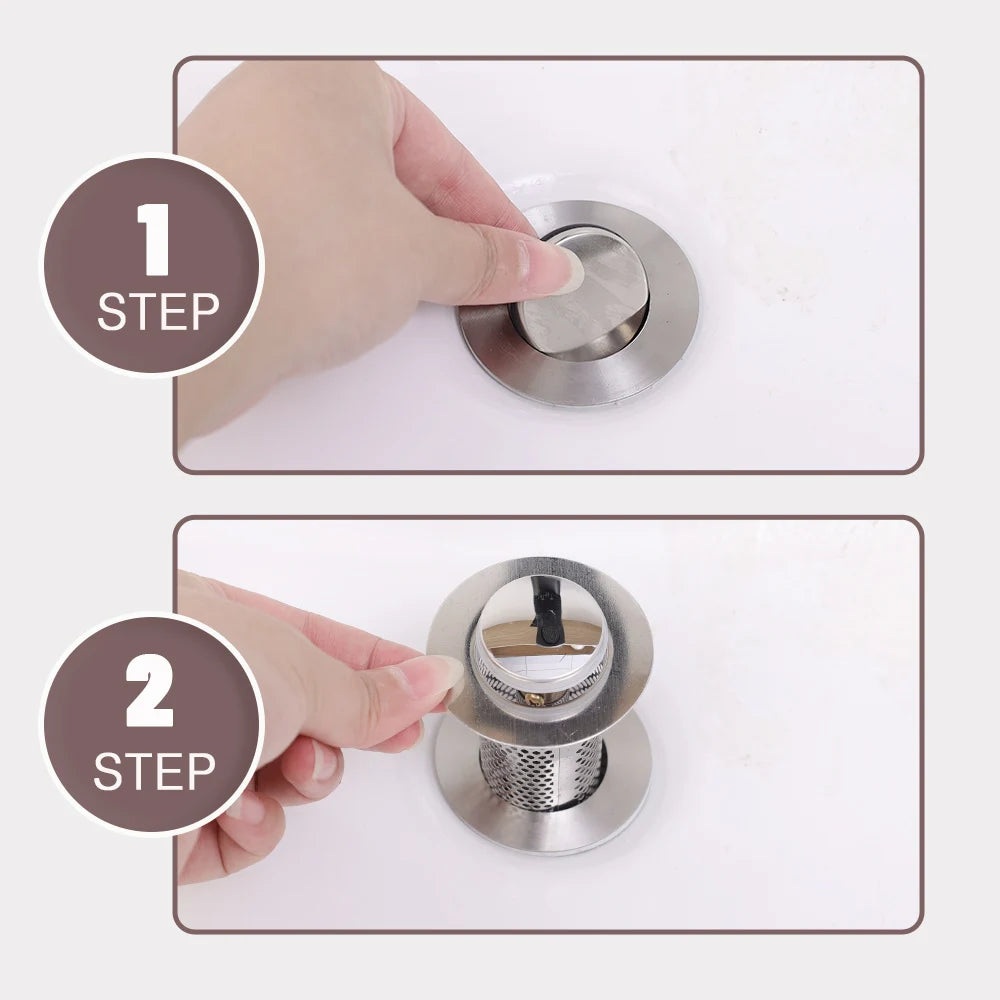 1
STEP

2
STEP