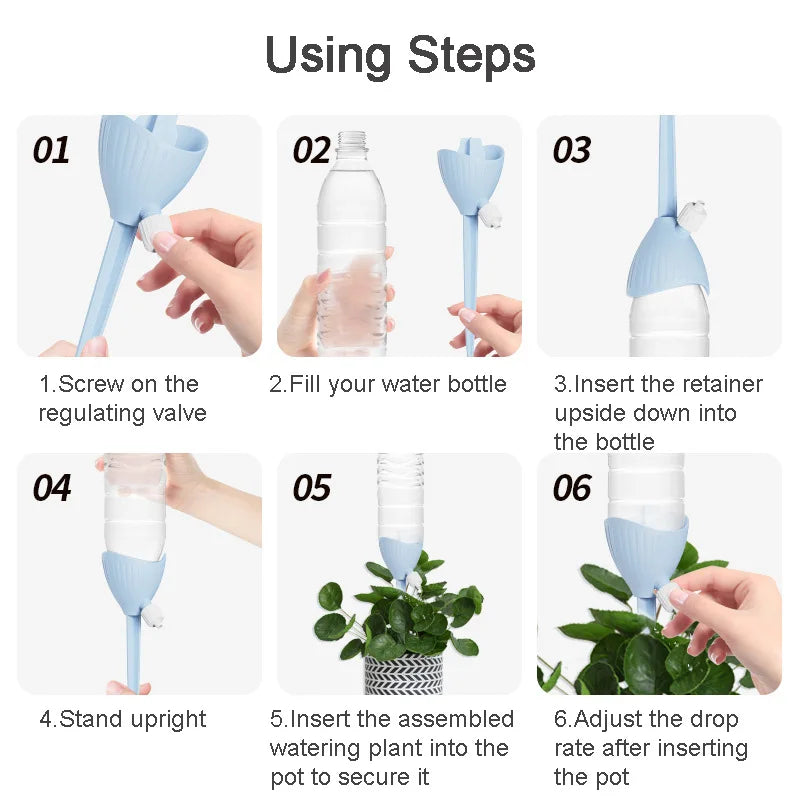 Using Steps

01

1.Screw on the regulating valve

02

2.Fill your water bottle

03

3.Insert the retainer upside down into the bottle

04

4.Stand upright

05

5.Insert the assembled watering plant into the pot to secure it

06

6.Adjust the drop rate after inserting the pot