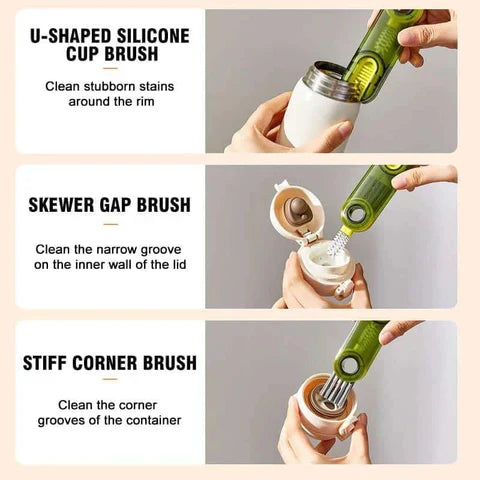 U-SHAPED SILICONE CUP BRUSH

Clean stubborn stains around the rim

SKEWER GAP BRUSH

Clean the narrow groove on the inner wall of the lid

STIFF CORNER BRUSH

Clean the corner grooves of the container